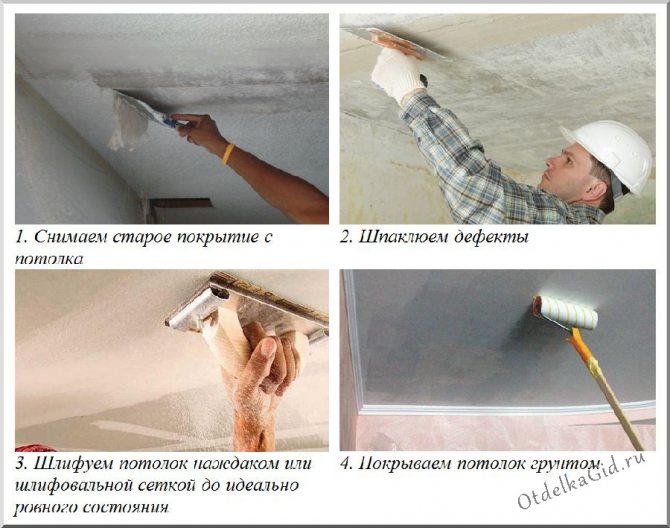 1. Снимаем старое покрытие с потолка

2. Шпаклюем дефекты

3. Шлифуем потолок наждаком или шлифовальной сеткой до идеально ровного состояния

4. Покрываем потолок грунтом

OtdelkaGid.ru